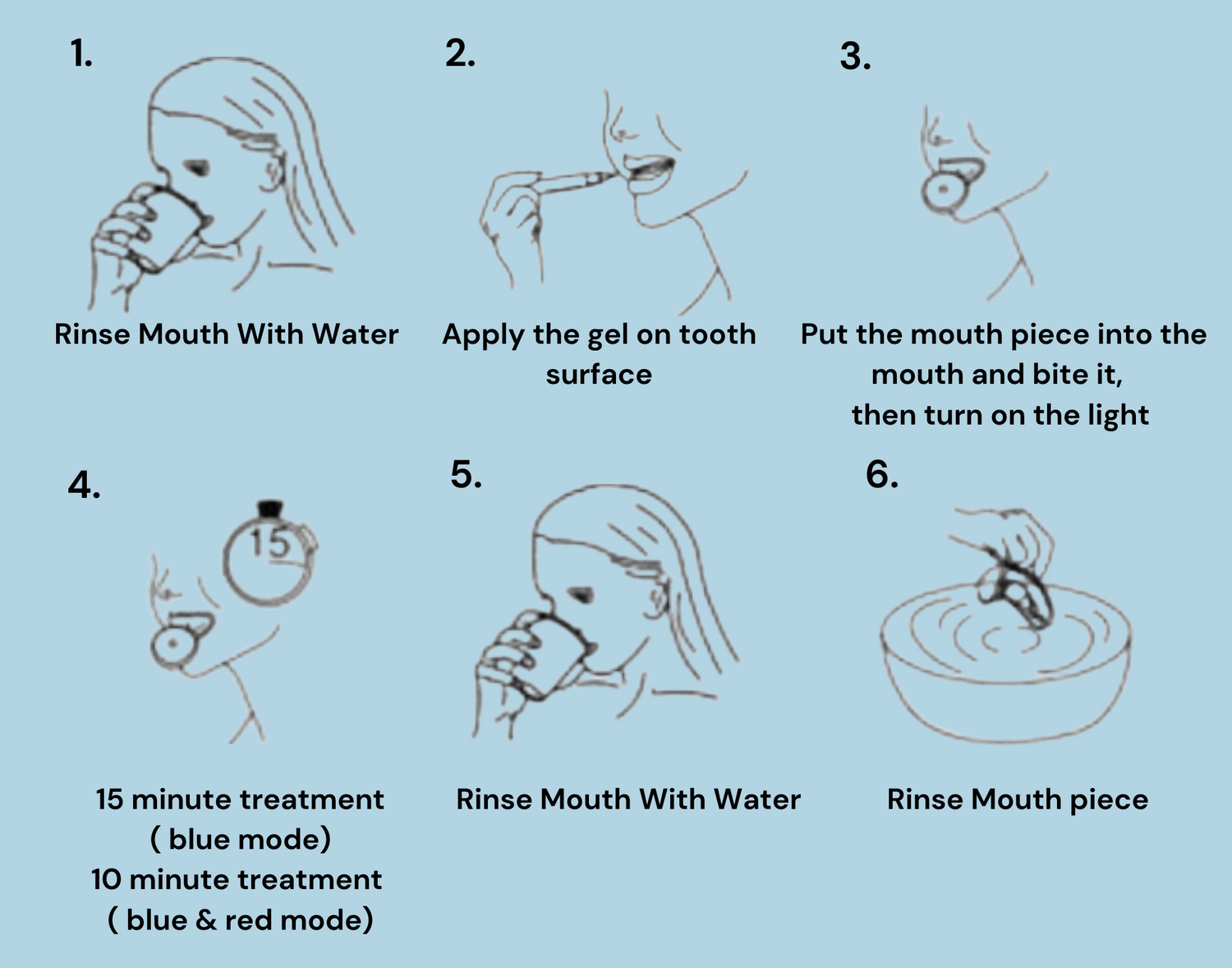 1.

Rinse Mouth With Water

2.

Apply the gel on tooth surface

3.

Put the mouth piece into the mouth and bite it, then turn on the light

4.

15

15 minute treatment ( blue mode) 10 minute treatment ( blue & red mode)

5.

Rinse Mouth With Water

6.

Rinse Mouth piece